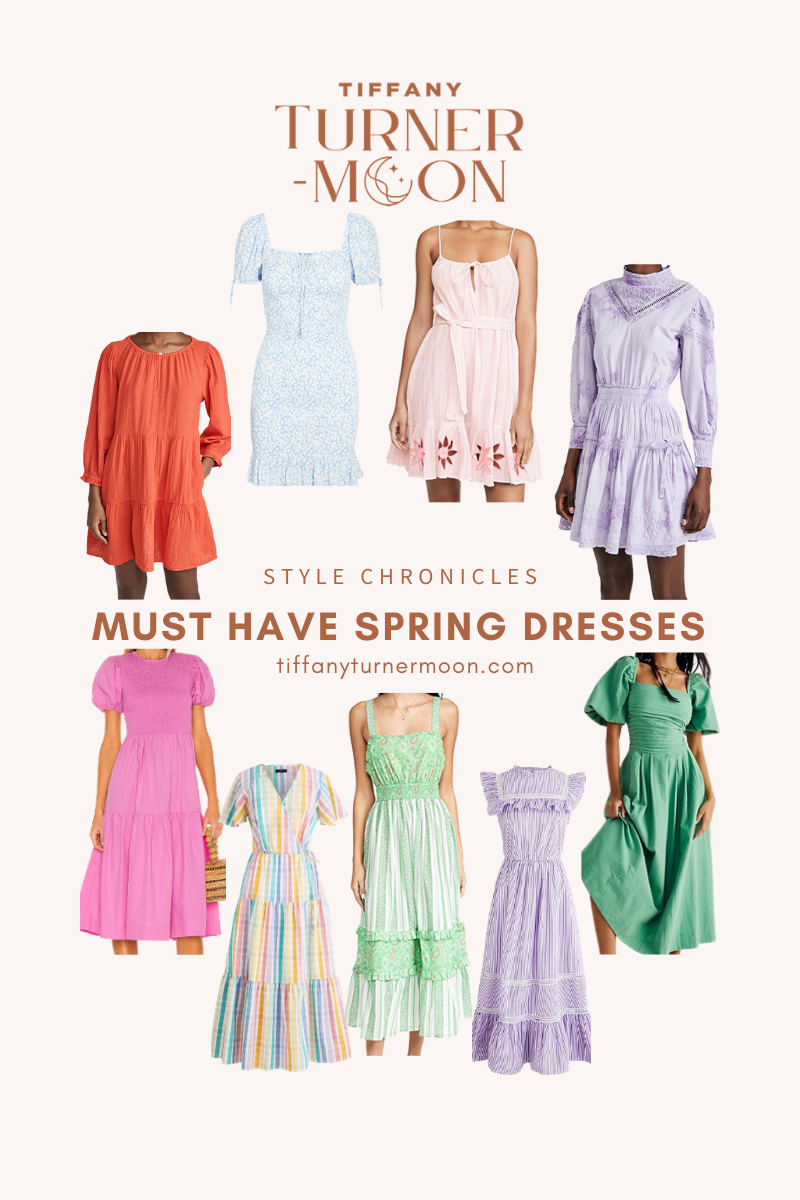 TIFFANY
TURNER
-MOON

STYLE CHRONICLES
MUST HAVE SPRING DRESSES
tiffanyturnermoon.com